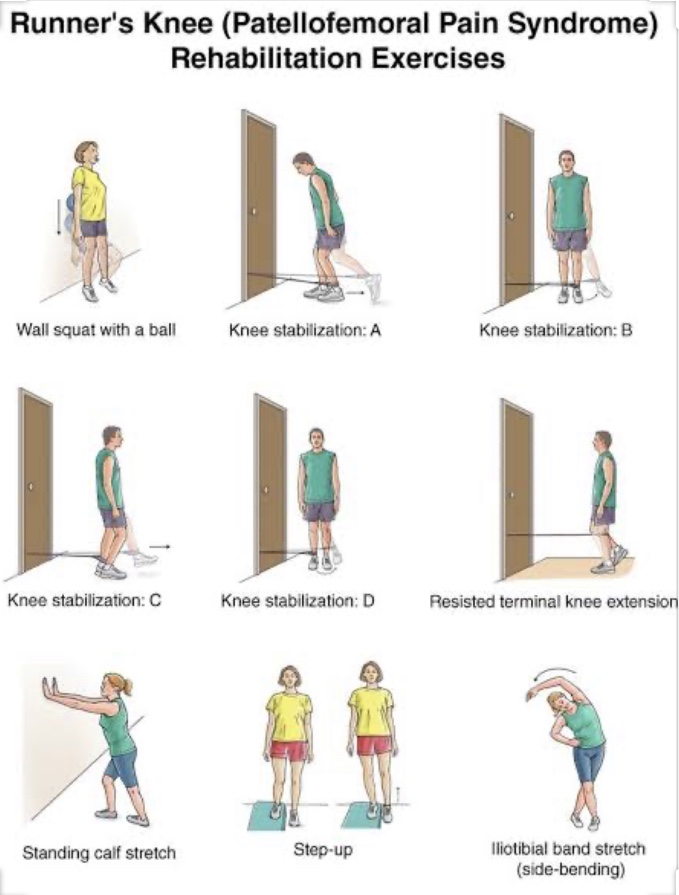 Runner's Knee (Patellofemoral Pain Syndrome)
Rehabilitation Exercises

Wall squat with a ball

Knee stabilization: A

Knee stabilization: B

Knee stabilization: C

Knee stabilization: D

Resisted terminal knee extension

Standing calf stretch

Step-up

Iliotibial band stretch (side-bending)